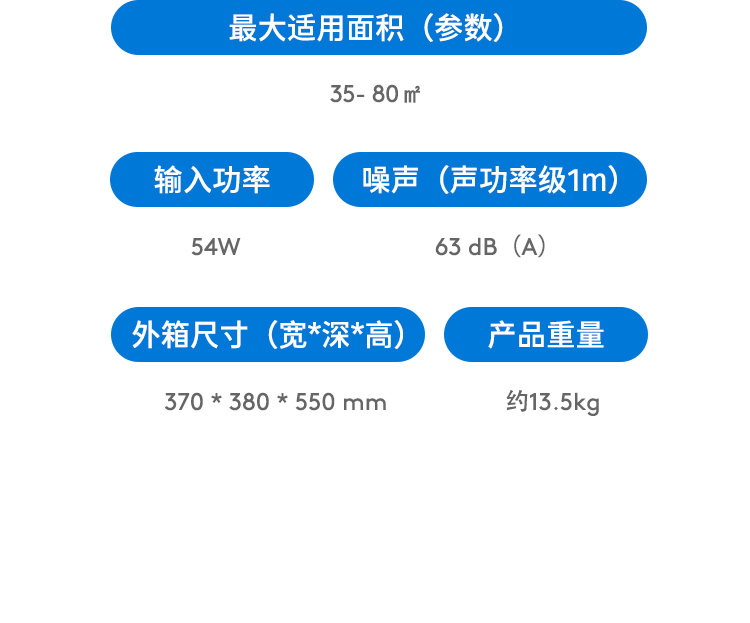 最大适用面积（参数）

35- 80㎡

输入功率

54W

噪声（声功率级1m）

63 dB（A）

外箱尺寸（宽*深*高）

370 * 380 * 550 mm

产品重量

约13.5kg